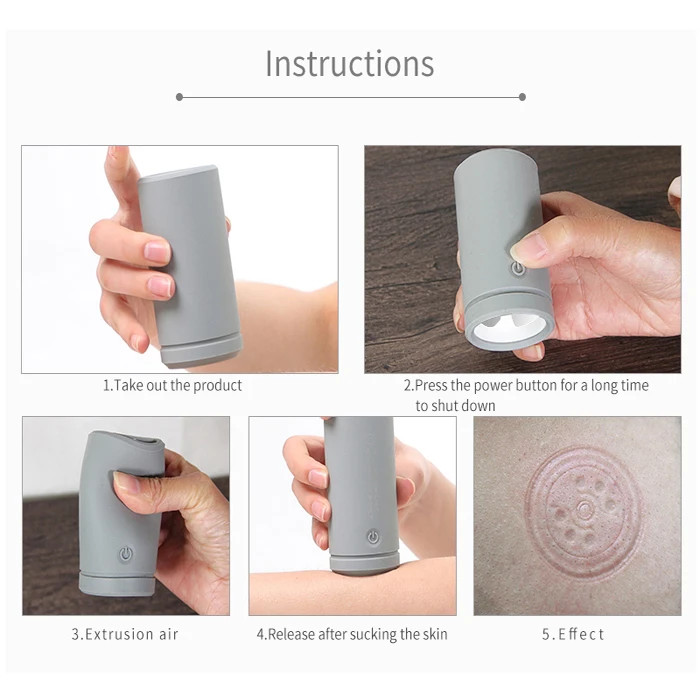 Instructions

1.Take out the product

2.Press the power button for a long time to shut down

3.Extrusion air

4.Release after sucking the skin

5.Effect